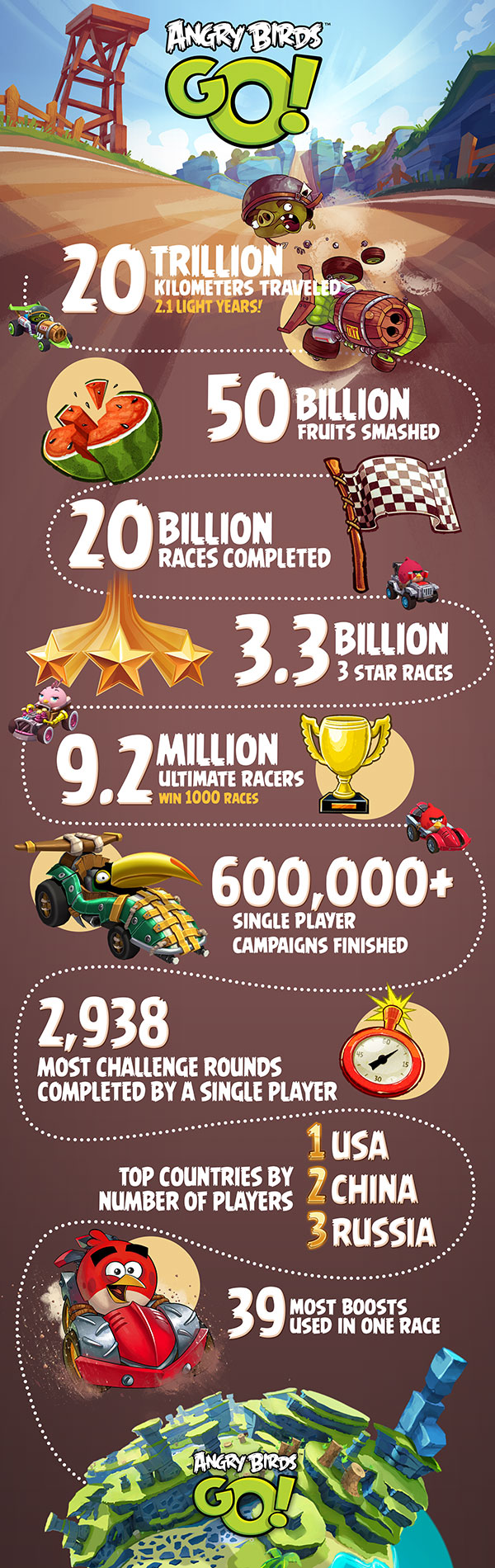 ANGRY BIRDS™ GO!

20 TRILLION KILOMETERS TRAVELED
2.1 LIGHT YEARS!

TNT

50 BILLION FRUITS SMASHED

20 BILLION RACES COMPLETED

3.3 BILLION 3 STAR RACES

9.2 MILLION ULTIMATE RACERS
WIN 1000 RACES

600,000+ SINGLE PLAYER CAMPAIGNS FINISHED

2,938 MOST CHALLENGE ROUNDS COMPLETED BY A SINGLE PLAYER

45 15 30

TOP COUNTRIES BY NUMBER OF PLAYERS
1 USA
2 CHINA
3 RUSSIA

39 MOST BOOSTS USED IN ONE RACE

ANGRY BIRDS GO!